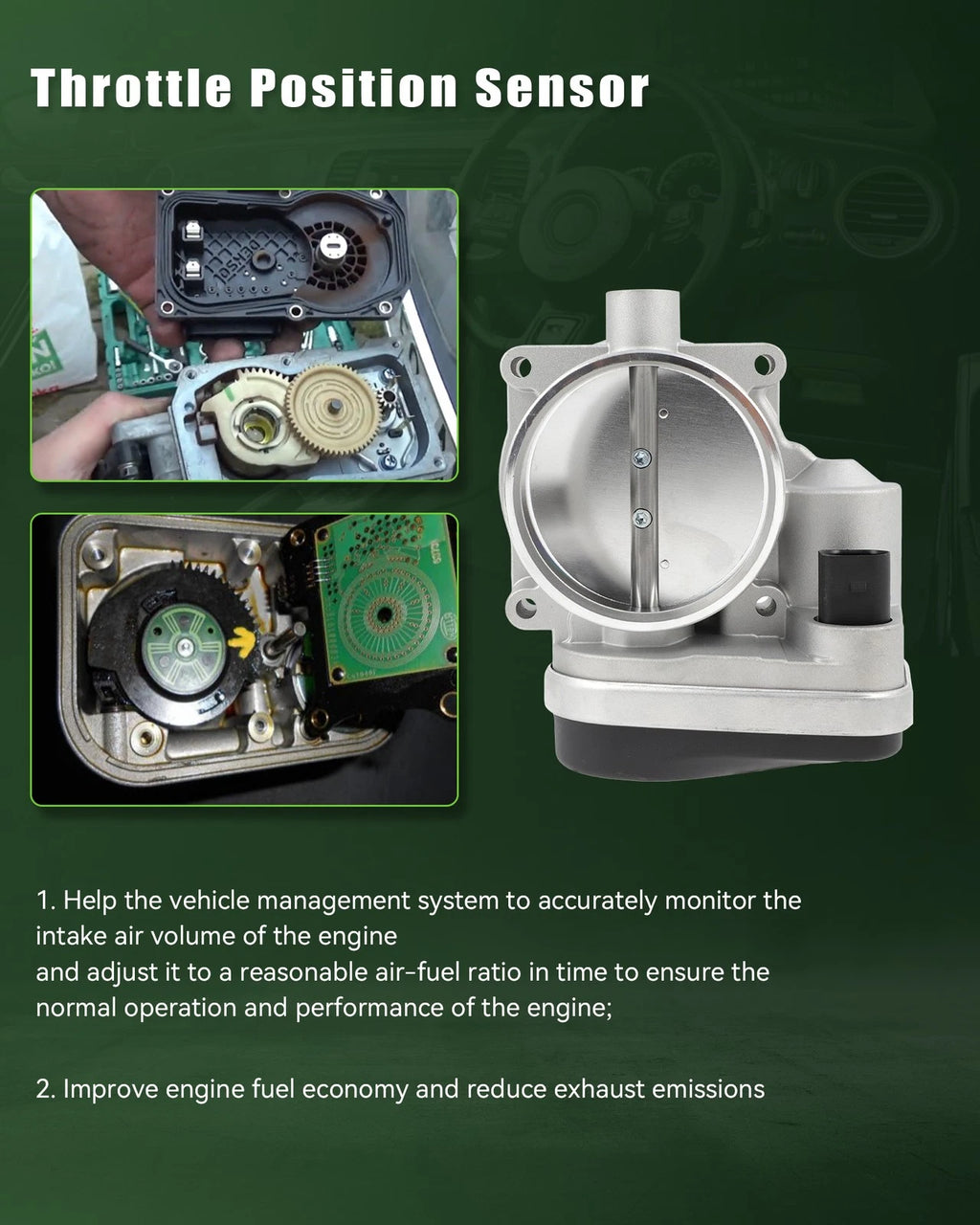 Throttle Position Sensor

1. Help the vehicle management system to accurately monitor the intake air volume of the engine
and adjust it to a reasonable air-fuel ratio in time to ensure the normal operation and performance of the engine;

2. Improve engine fuel economy and reduce exhaust emissions