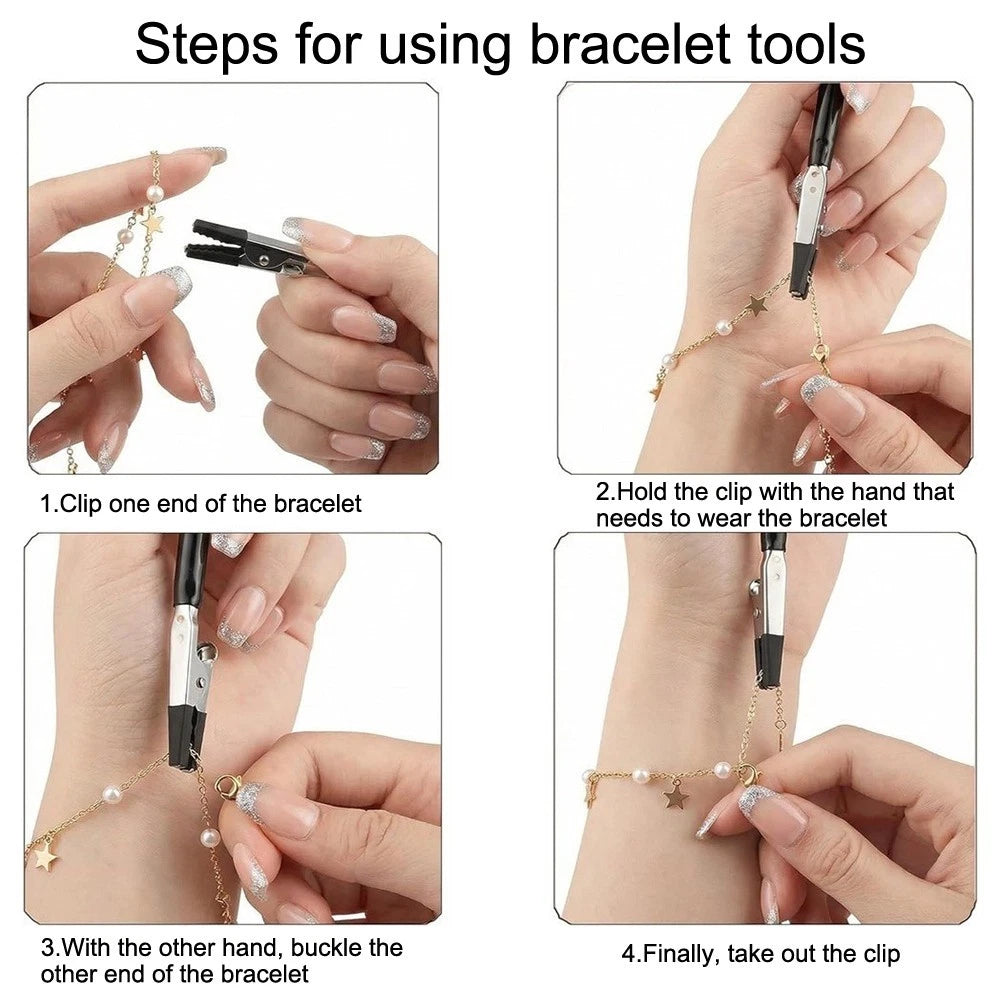 Steps for using bracelet tools

1.Clip one end of the bracelet

2.Hold the clip with the hand that needs to wear the bracelet

3.With the other hand, buckle the other end of the bracelet

4.Finally, take out the clip