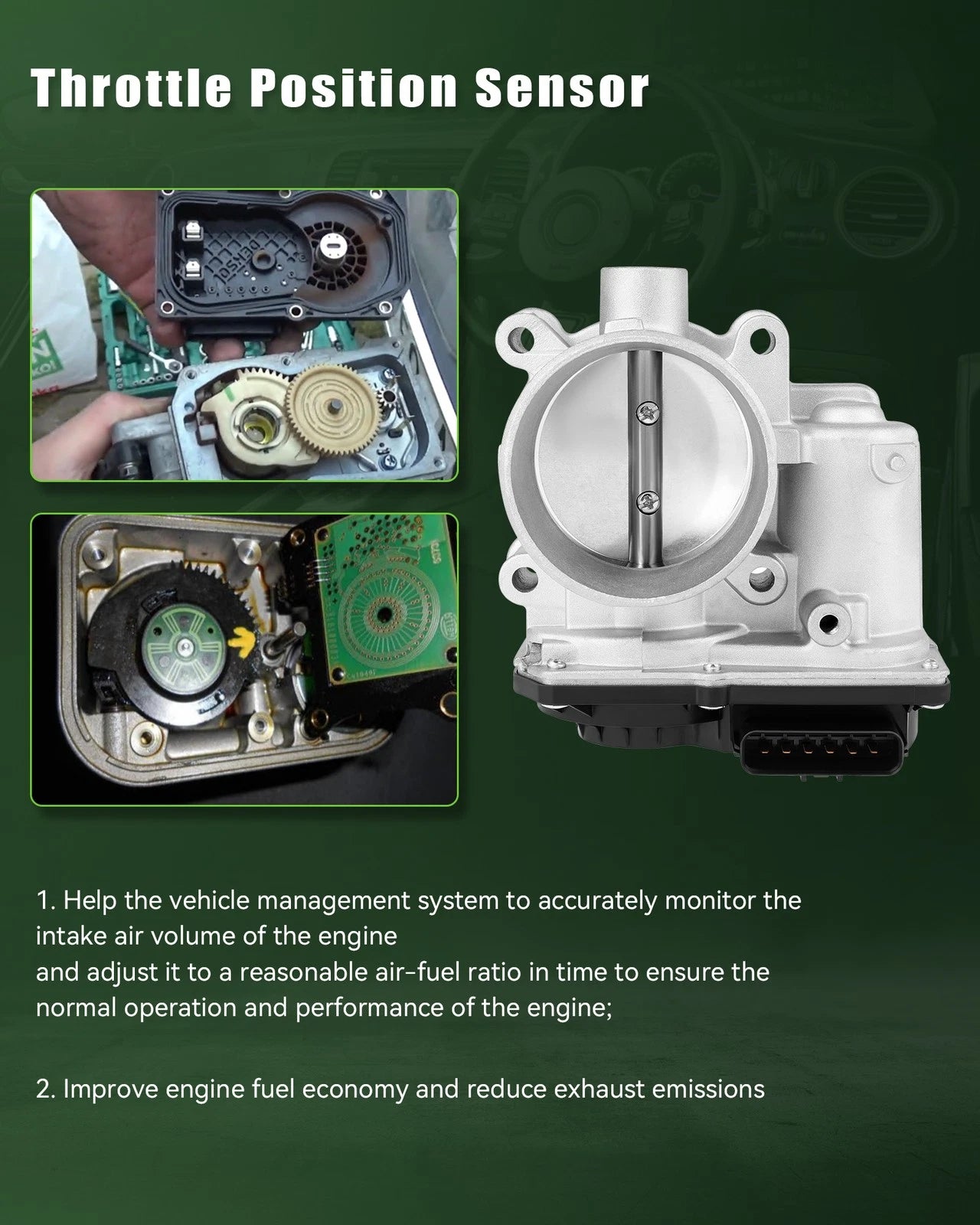 Throttle Position Sensor

1. Help the vehicle management system to accurately monitor the intake air volume of the engine
and adjust it to a reasonable air-fuel ratio in time to ensure the normal operation and performance of the engine;

2. Improve engine fuel economy and reduce exhaust emissions