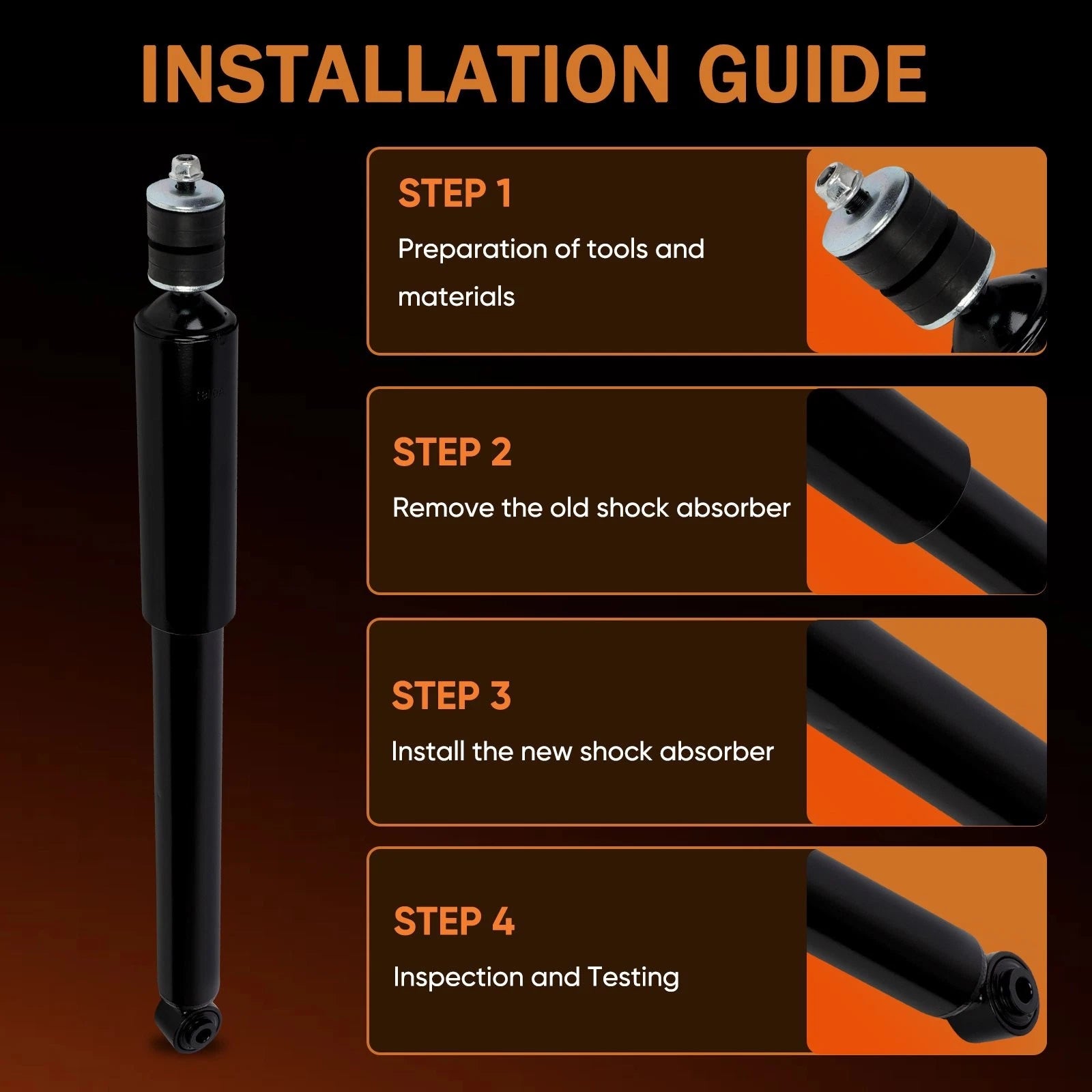 INSTALLATION GUIDE

STEP 1
Preparation of tools and materials

STEP 2
Remove the old shock absorber

STEP 3
Install the new shock absorber

STEP 4
Inspection and Testing