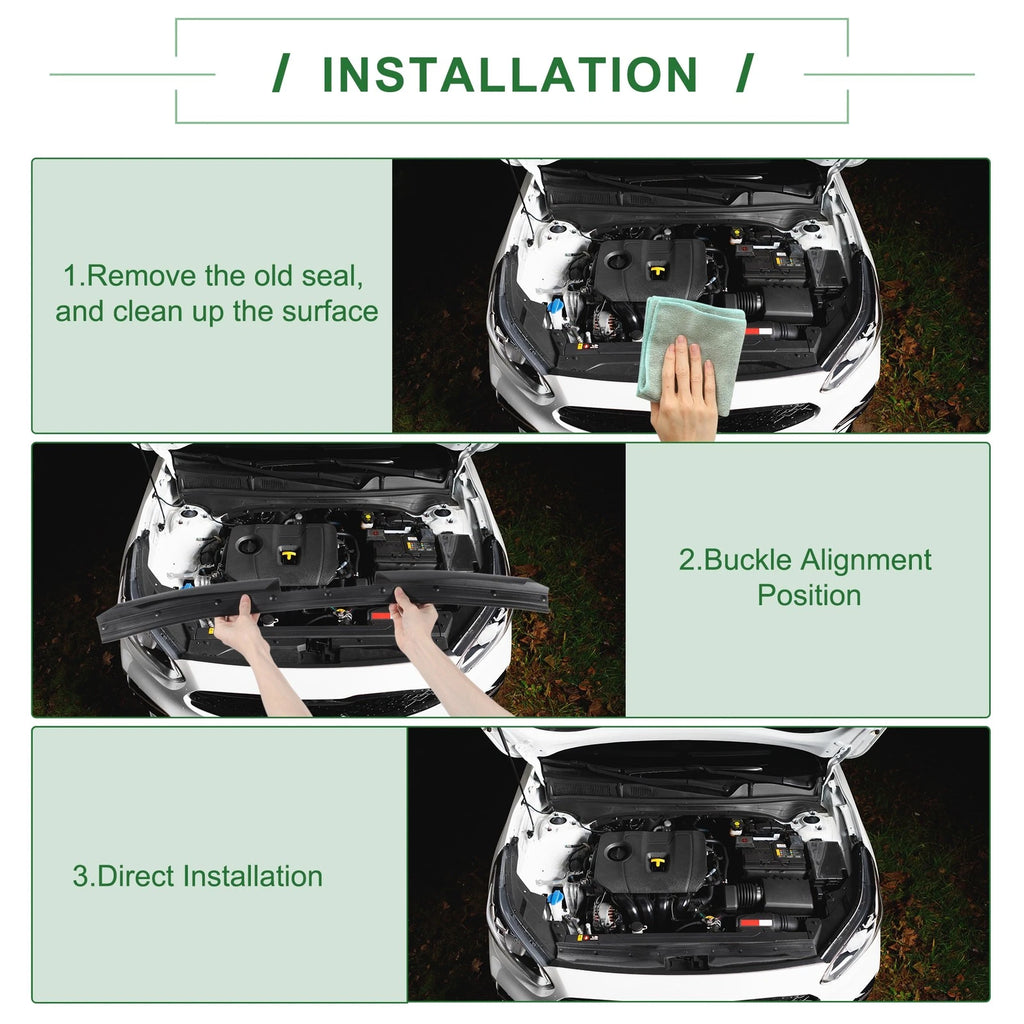 / INSTALLATION /

1.Remove the old seal, and clean up the surface

2.Buckle Alignment Position

3.Direct Installation