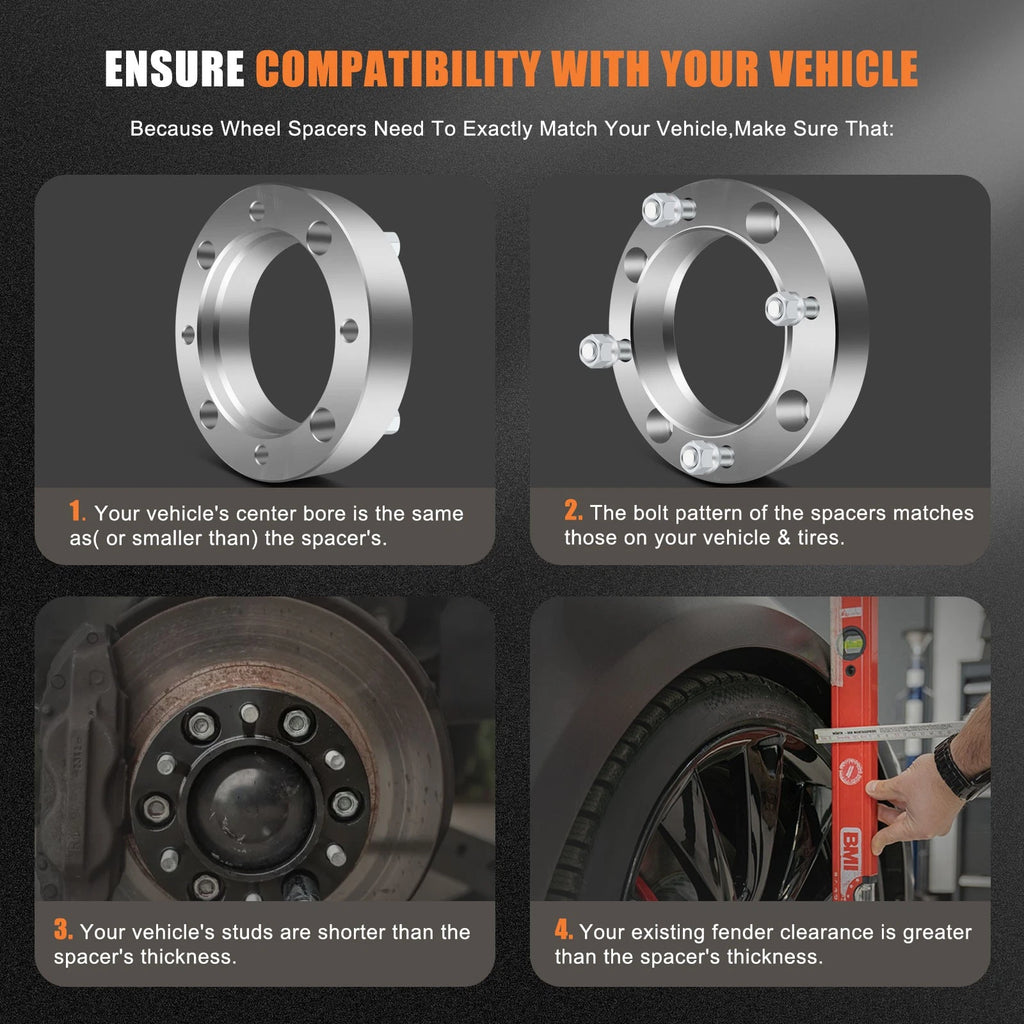 ENSURE COMPATIBILITY WITH YOUR VEHICLE

Because Wheel Spacers Need To Exactly Match Your Vehicle,Make Sure That:

1. Your vehicle's center bore is the same as( or smaller than) the spacer's.

2. The bolt pattern of the spacers matches those on your vehicle & tires.

3. Your vehicle's studs are shorter than the spacer's thickness.

4. Your existing fender clearance is greater than the spacer's thickness.