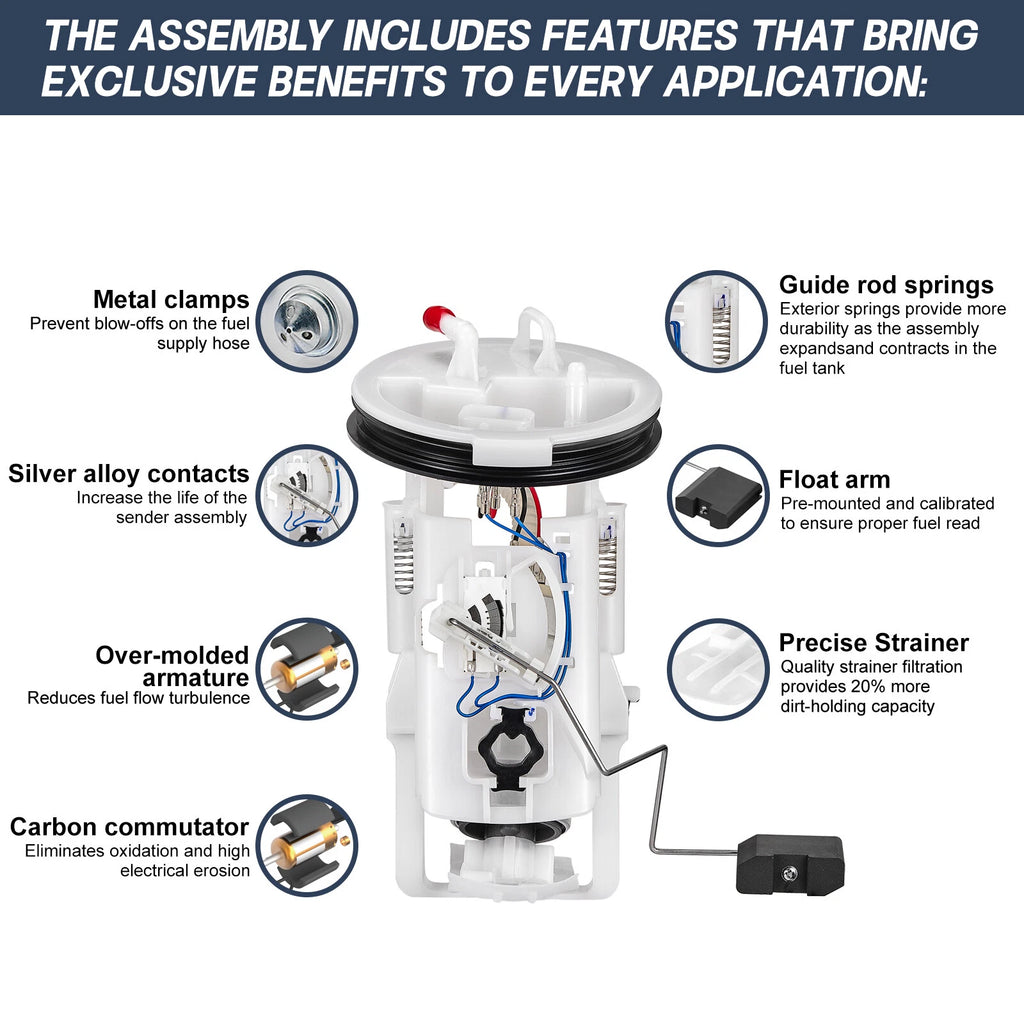 THE ASSEMBLY INCLUDES FEATURES THAT BRING EXCLUSIVE BENEFITS TO EVERY APPLICATION:

Metal clamps
Prevent blow-offs on the fuel supply hose

Silver alloy contacts
Increase the life of the sender assembly

Over-molded armature
Reduces fuel flow turbulence

Carbon commutator
Eliminates oxidation and high electrical erosion

Guide rod springs
Exterior springs provide more durability as the assembly expandsand contracts in the fuel tank

Float arm
Pre-mounted and calibrated to ensure proper fuel read

Precise Strainer
Quality strainer filtration provides 20% more dirt-holding capacity