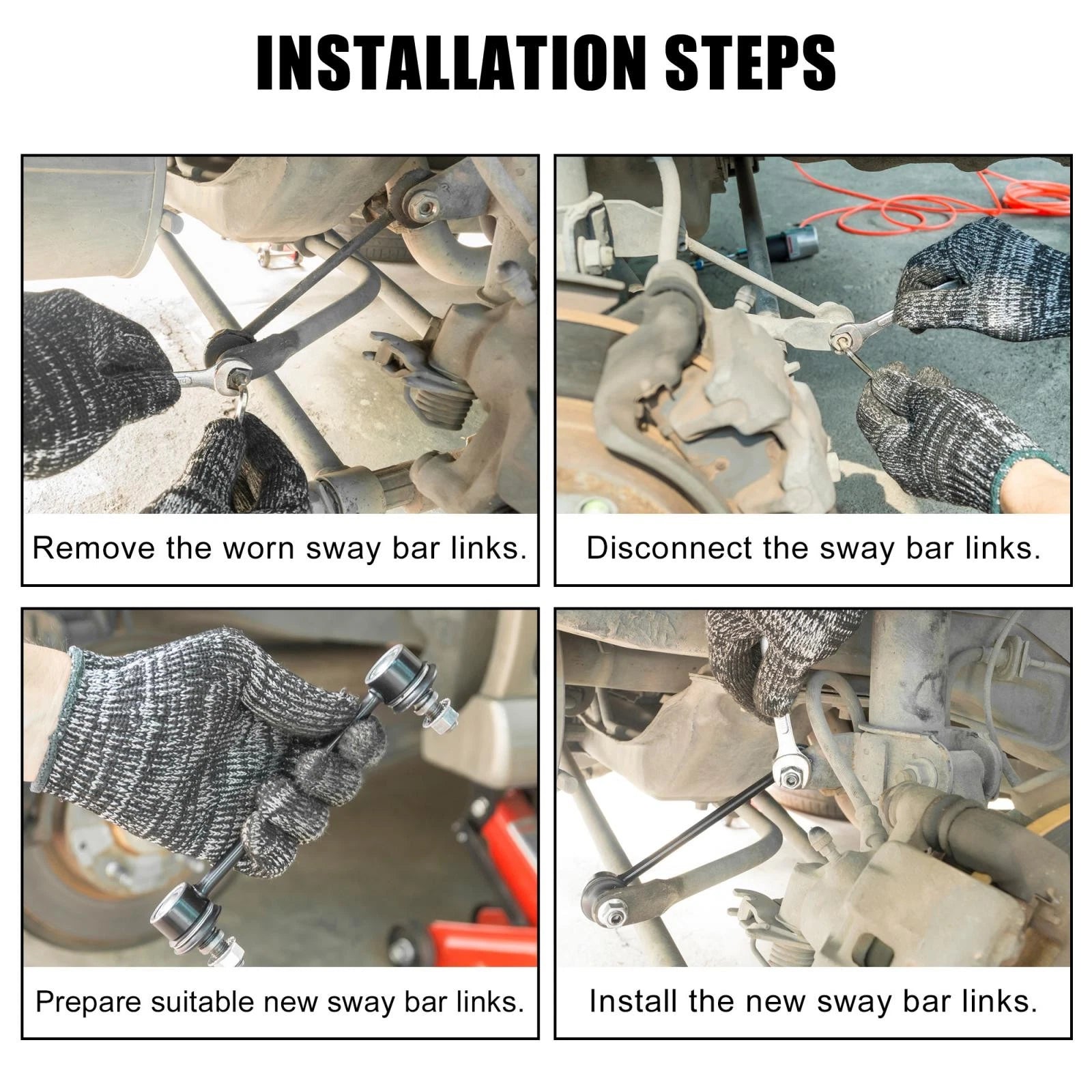 INSTALLATION STEPS

Remove the worn sway bar links.

Disconnect the sway bar links.

Prepare suitable new sway bar links.

Install the new sway bar links.