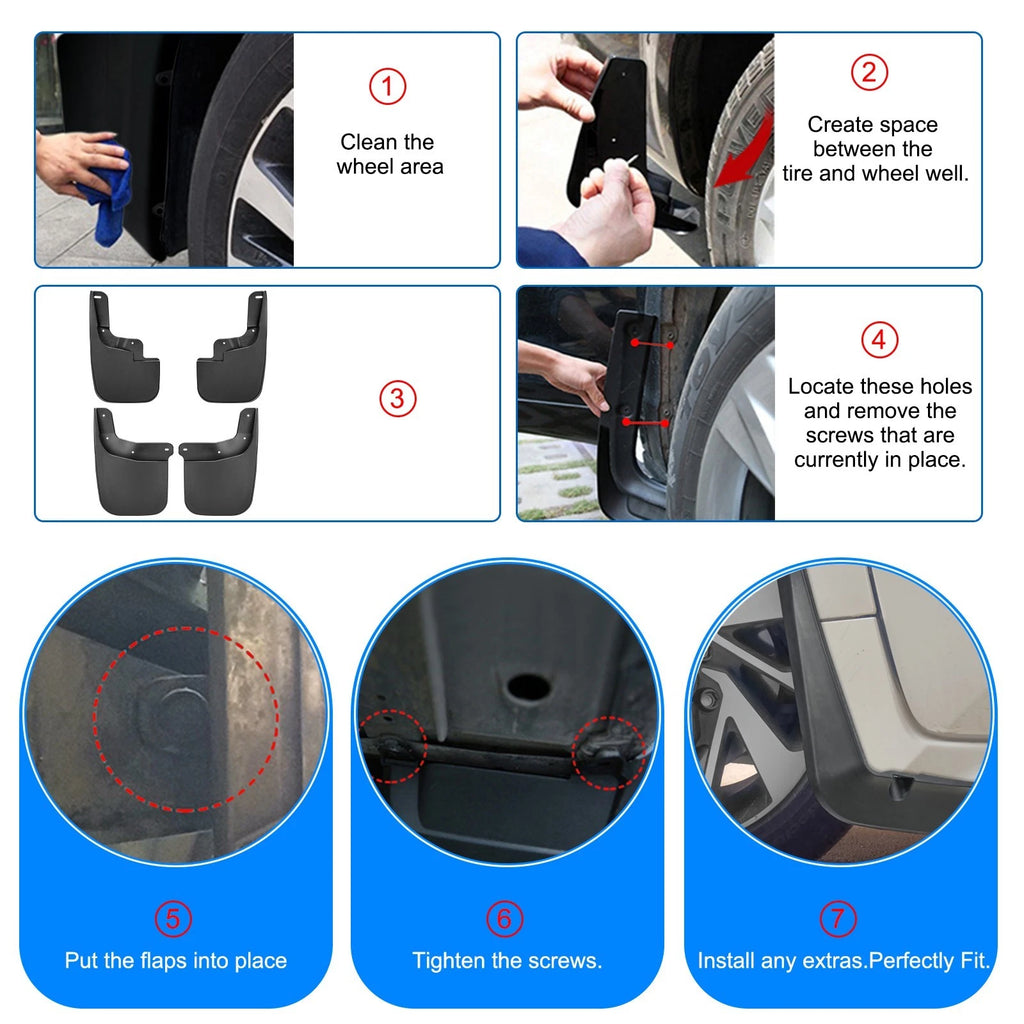 1
Clean the wheel area

2
Create space between the tire and wheel well.

3

4
Locate these holes and remove the screws that are currently in place.

5
Put the flaps into place

6
Tighten the screws.

7
Install any extras.Perfectly Fit.