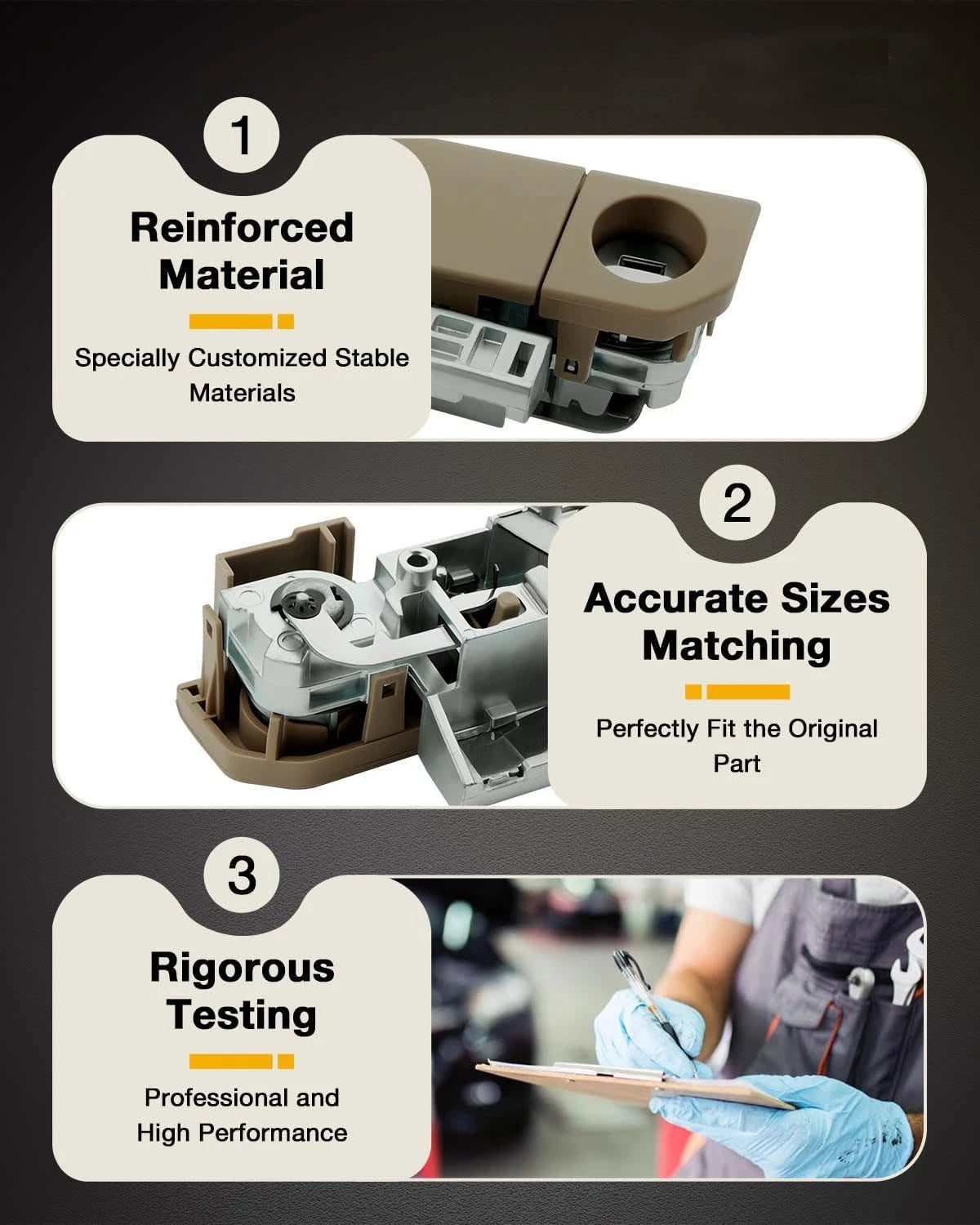 1

Reinforced Material

Specially Customized Stable Materials

2

Accurate Sizes Matching

Perfectly Fit the Original Part

3

Rigorous Testing

Professional and High Performance